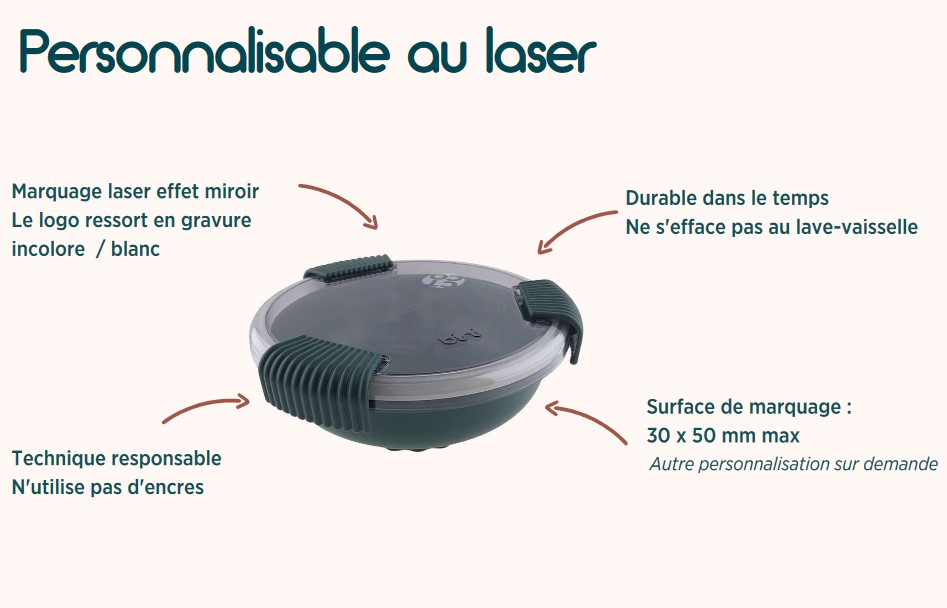 Personnalisable au laser

Marquage laser effet miroir
Le logo ressort en gravure incolore / blanc

Durable dans le temps
Ne s'efface pas au lave-vaisselle

Technique responsable
N'utilise pas d'encres

Surface de marquage :
30 x 50 mm max
Autre personnalisation sur demande